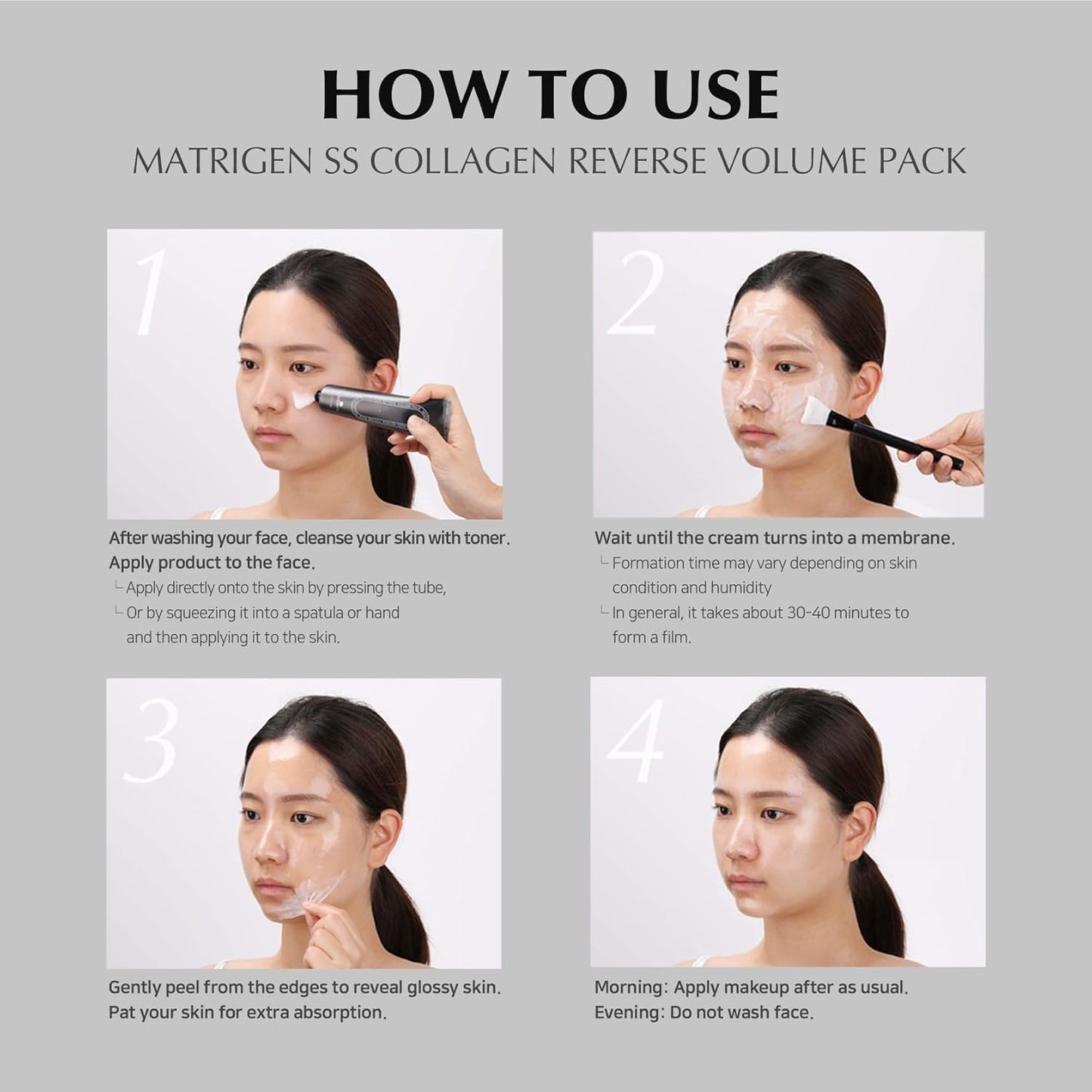 HOW TO USE

MATRIGEN SS COLLAGEN REVERSE VOLUME PACK

1

After washing your face, cleanse your skin with toner.
Apply product to the face.
└ Apply directly onto the skin by pressing the tube,
└ Or by squeezing it into a spatula or hand and then applying it to the skin.

2

Wait until the cream turns into a membrane.
└ Formation time may vary depending on skin condition and humidity
└ In general, it takes about 30-40 minutes to form a film.

3

Gently peel from the edges to reveal glossy skin.
Pat your skin for extra absorption.

4

Morning: Apply makeup after as usual.
Evening: Do not wash face.