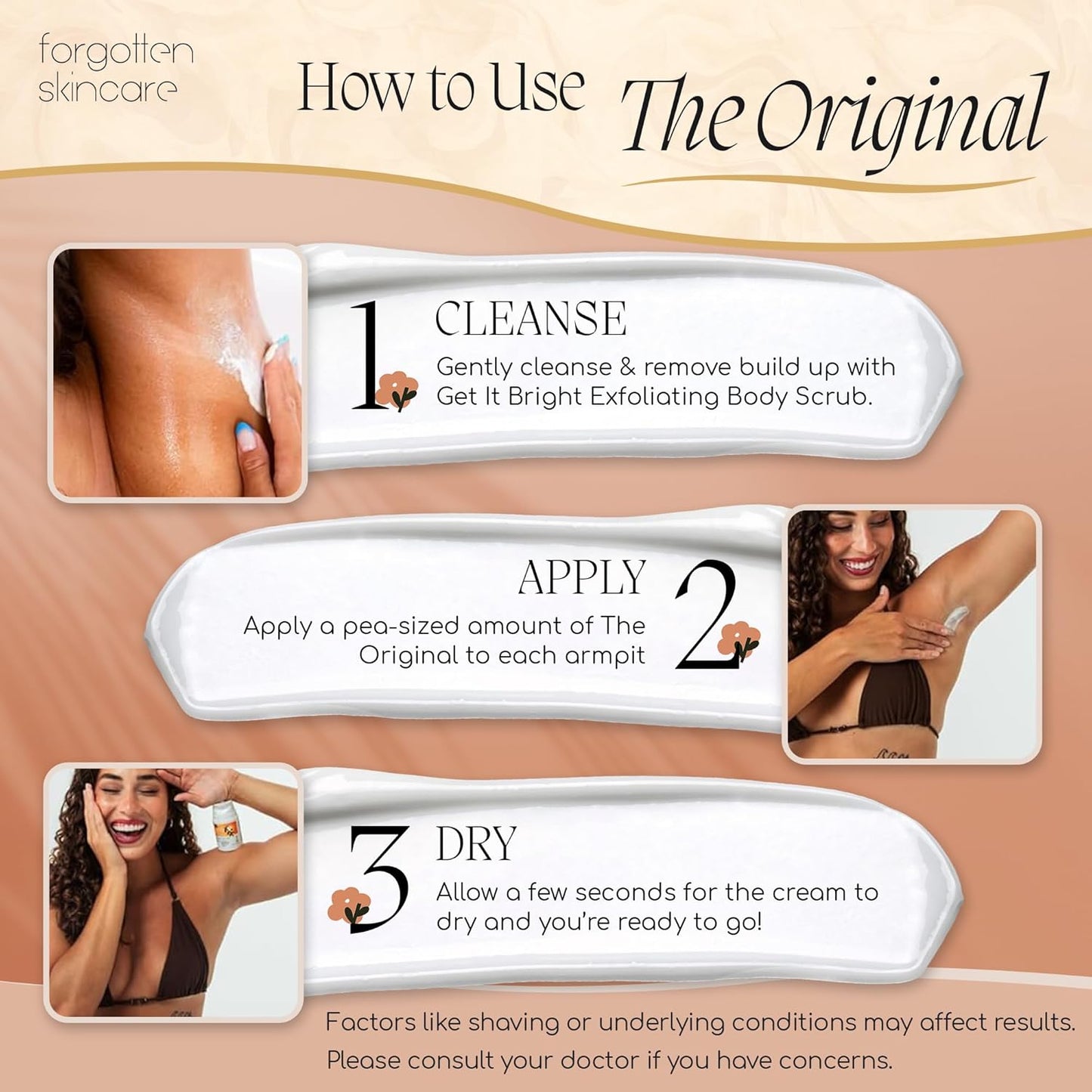 forgotten skincare

How to Use The Original

1 CLEANSE
Gently cleanse & remove build up with Get It Bright Exfoliating Body Scrub.

APPLY 2
Apply a pea-sized amount of The Original to each armpit

3 DRY
Allow a few seconds for the cream to dry and you're ready to go!

Factors like shaving or underlying conditions may affect results. Please consult your doctor if you have concerns.